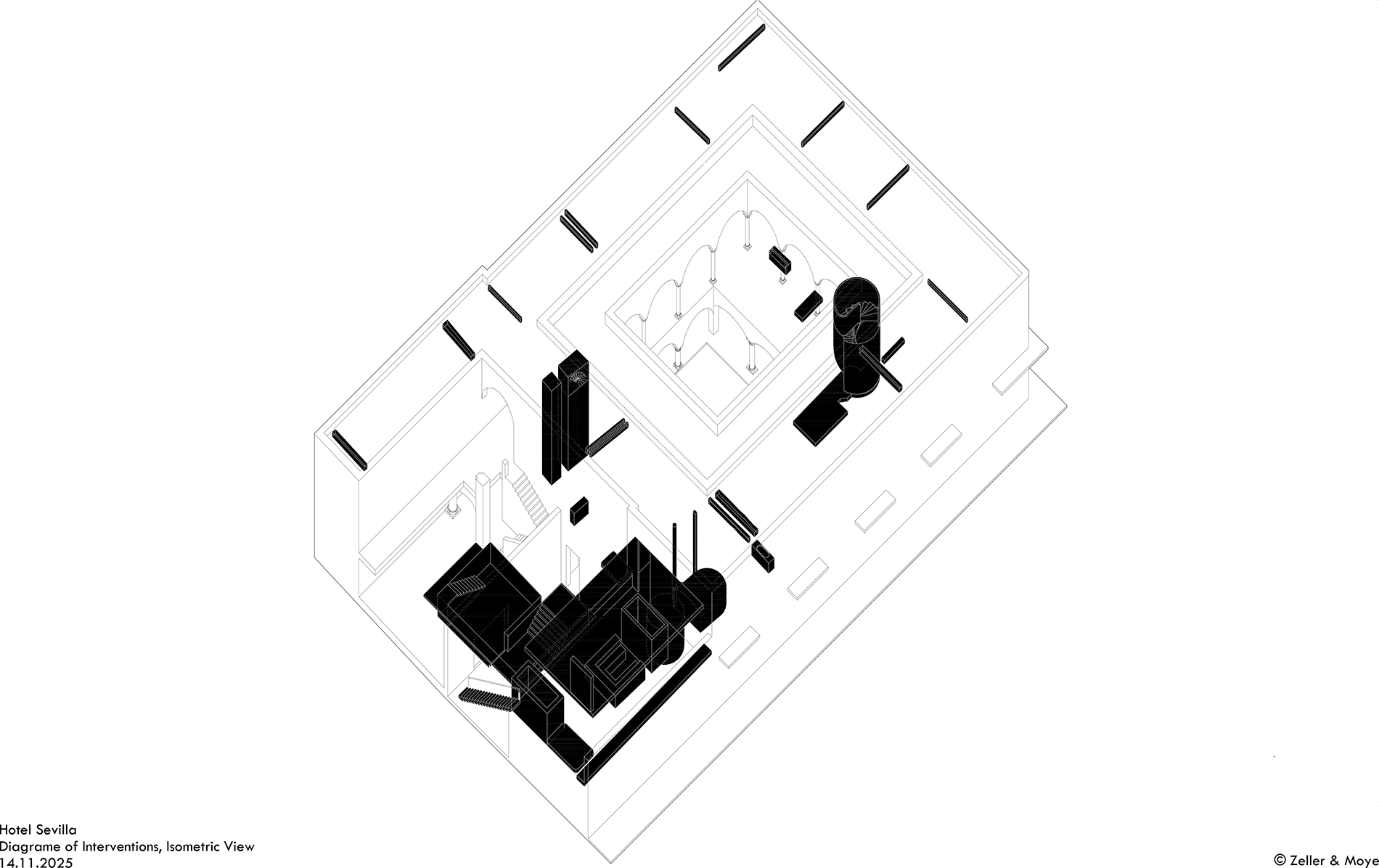 Hotel Sevilla
Diagrame of Interventions, Isometric View
14.11.2025

© Zeller & Moye