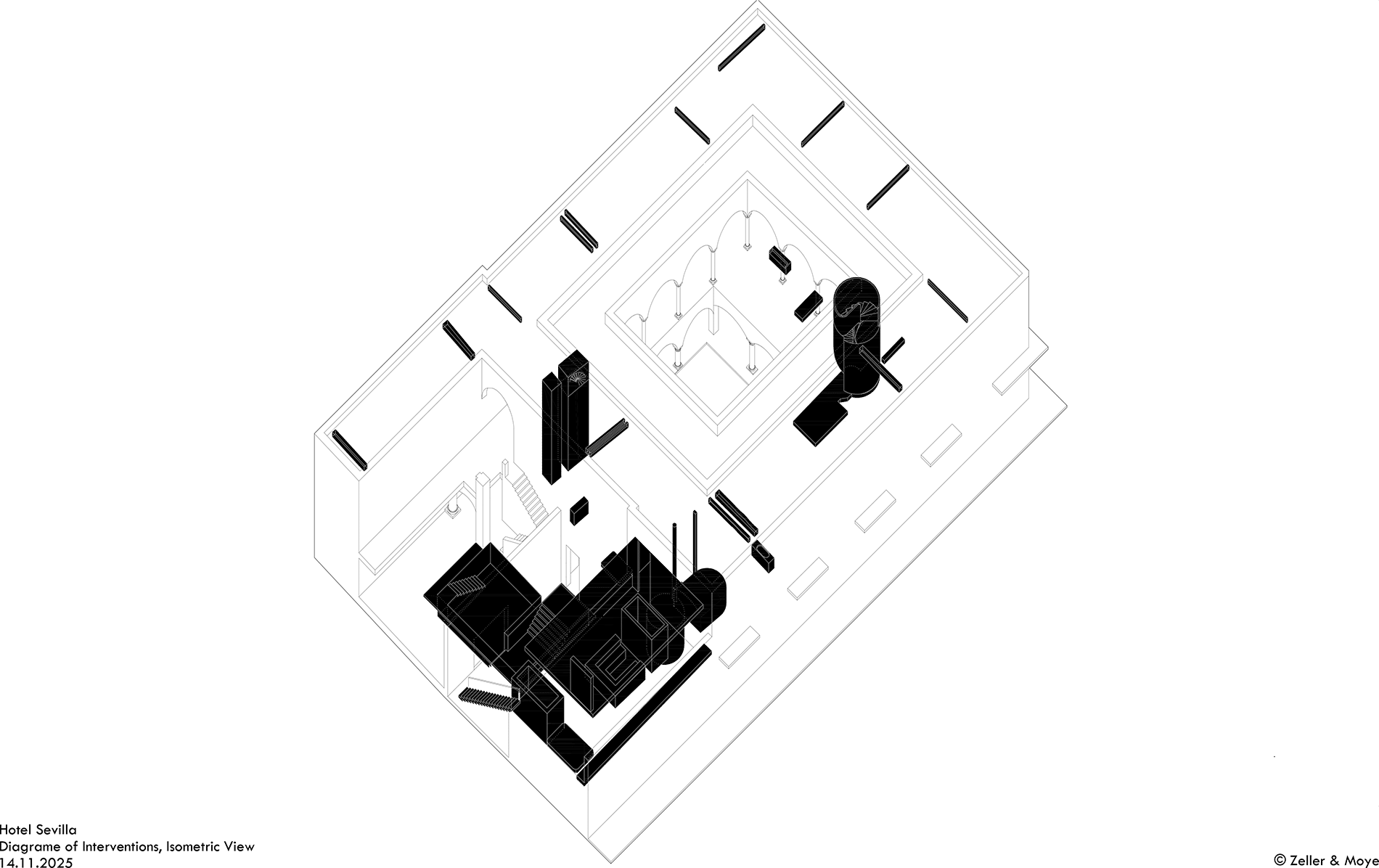 Hotel Sevilla
Diagrame of Interventions, Isometric View
14.11.2025

© Zeller & Moye