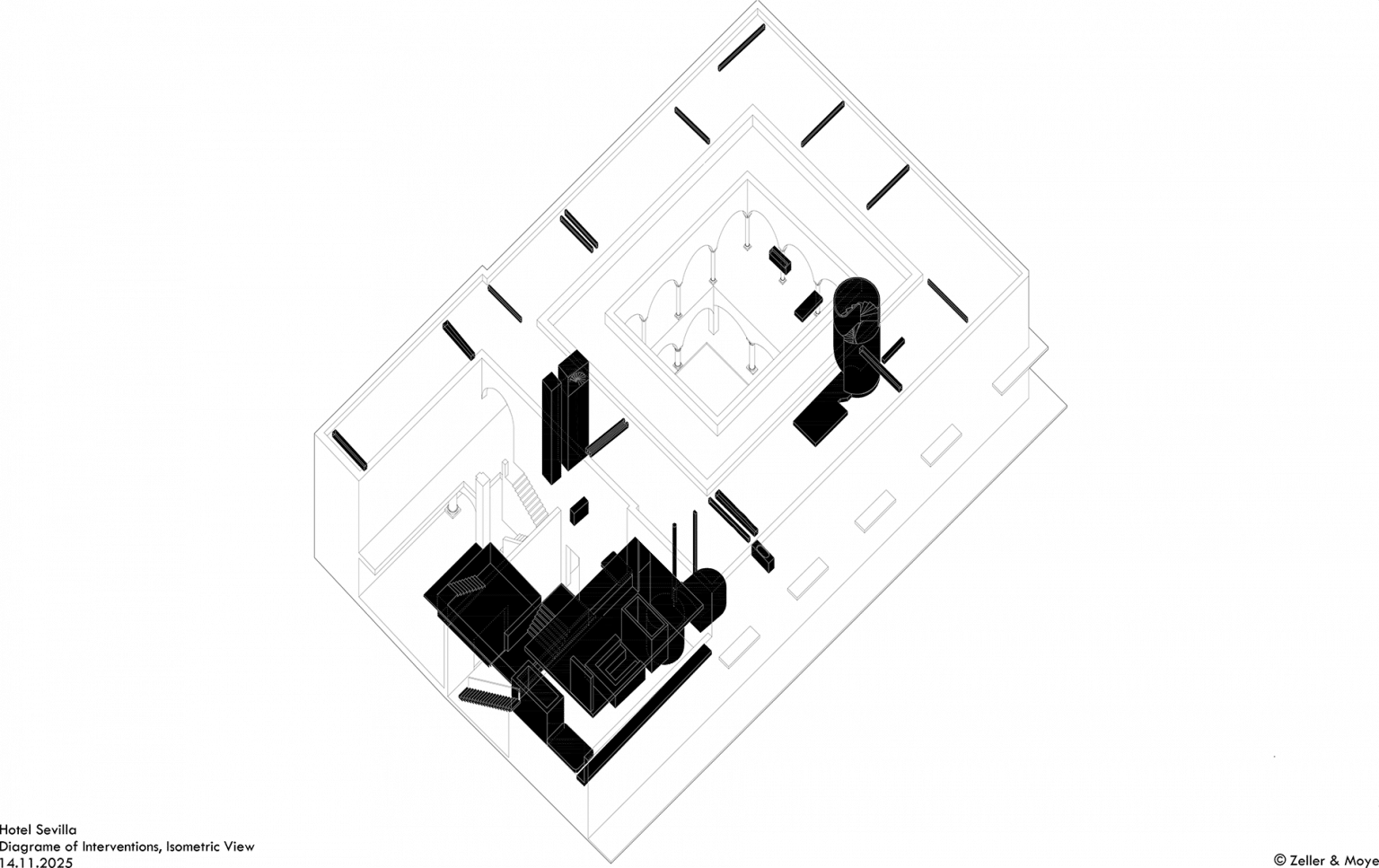 Hotel Sevilla
Diagrame of Interventions, Isometric View
14.11.2025

© Zeller & Moye