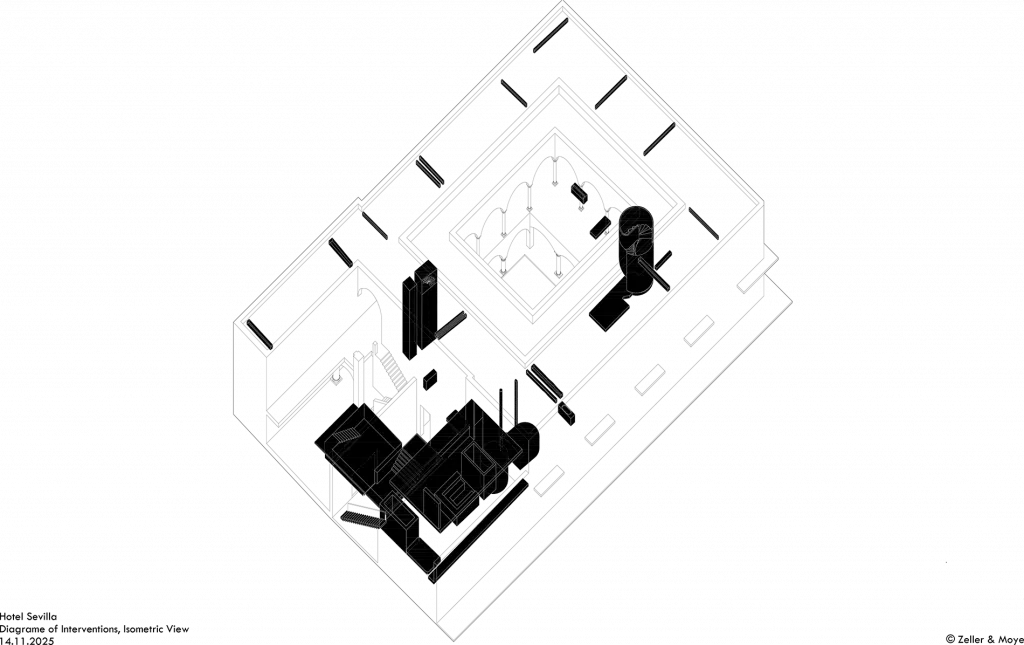 Hotel Sevilla
Diagrame of Interventions, Isometric View
14.11.2025

© Zeller & Moye