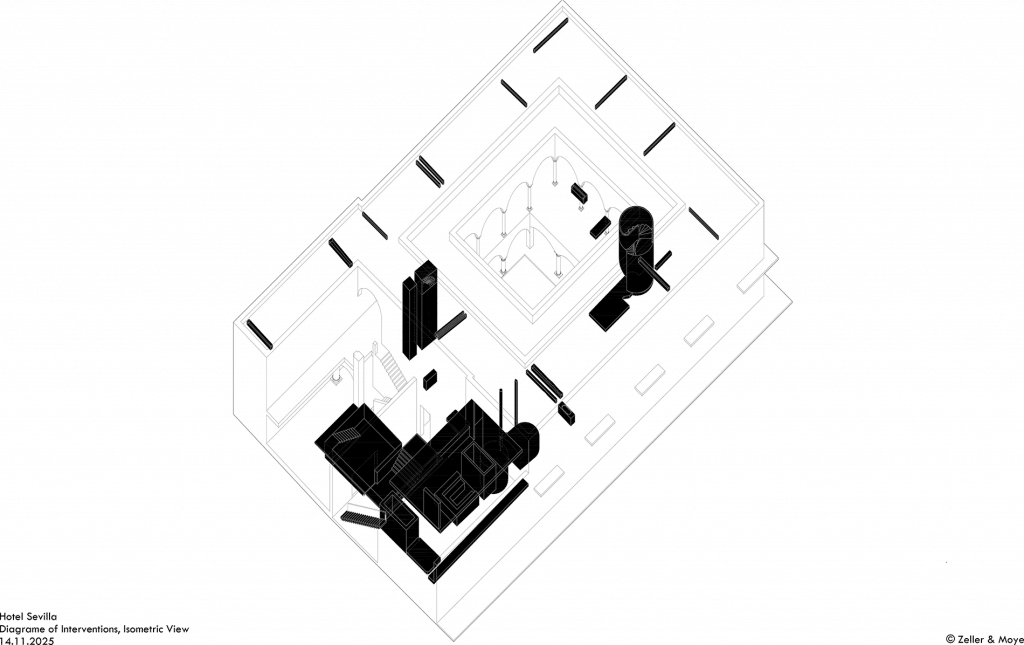 Hotel Sevilla
Diagrame of Interventions, Isometric View
14.11.2025

© Zeller & Moye