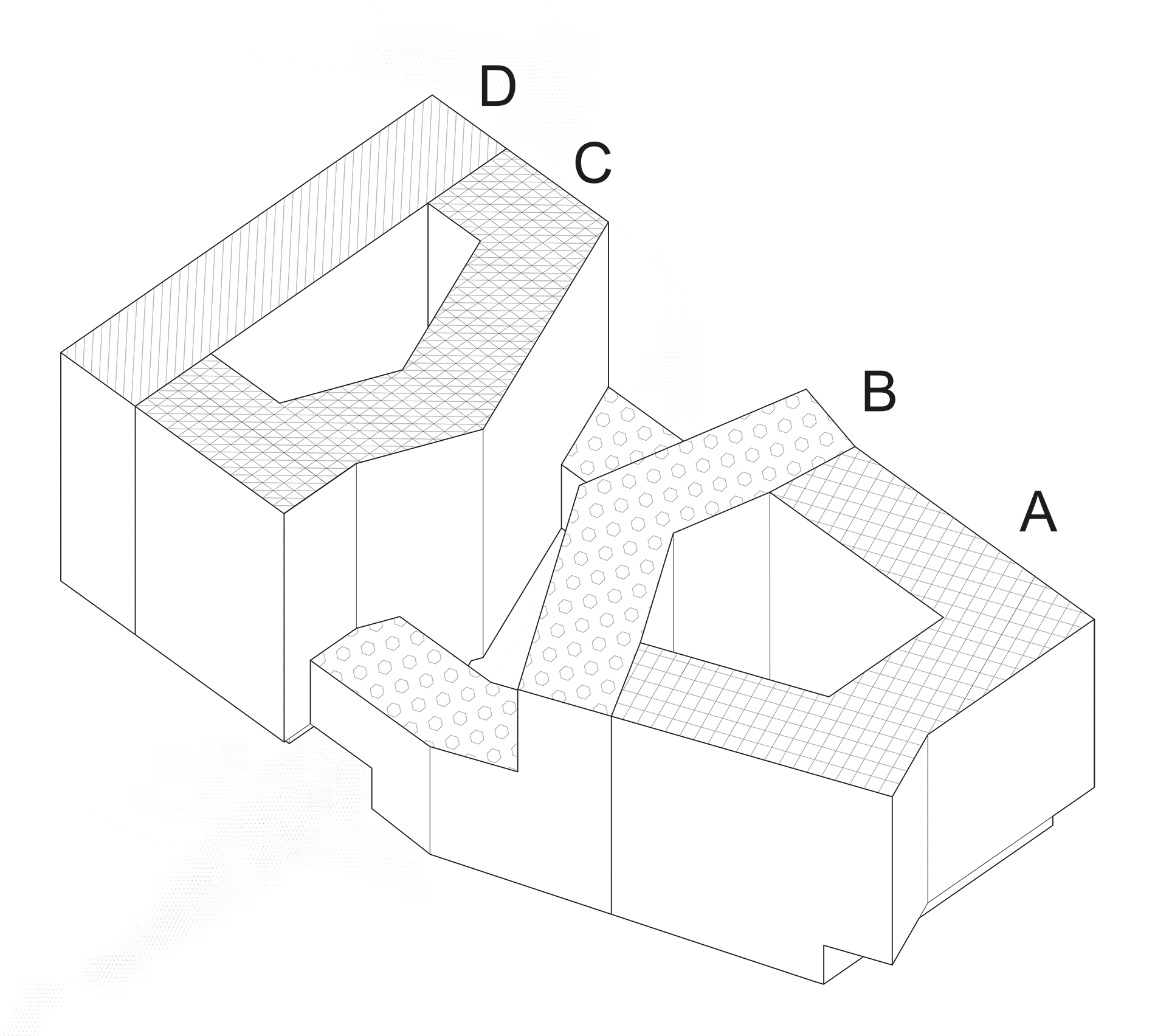 D
C
B
A