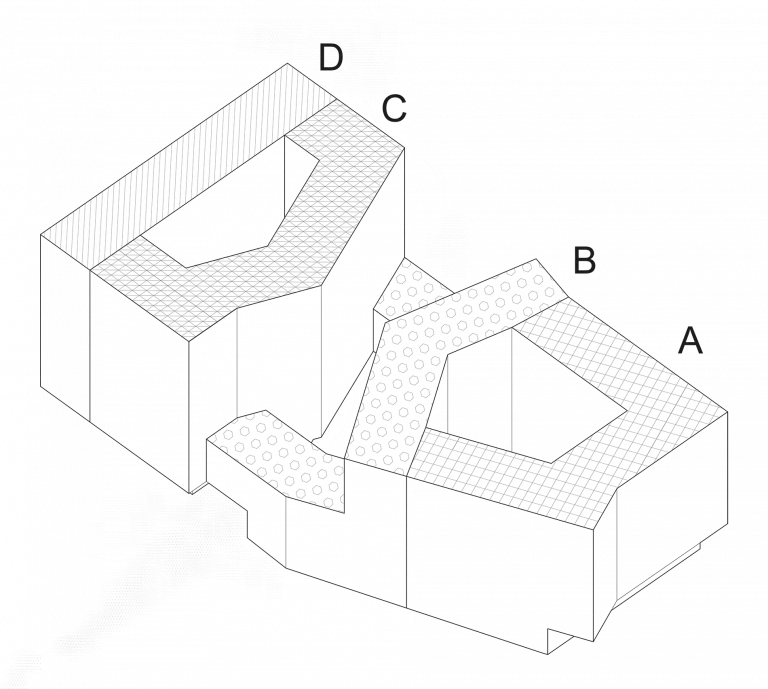 D
C
B
A