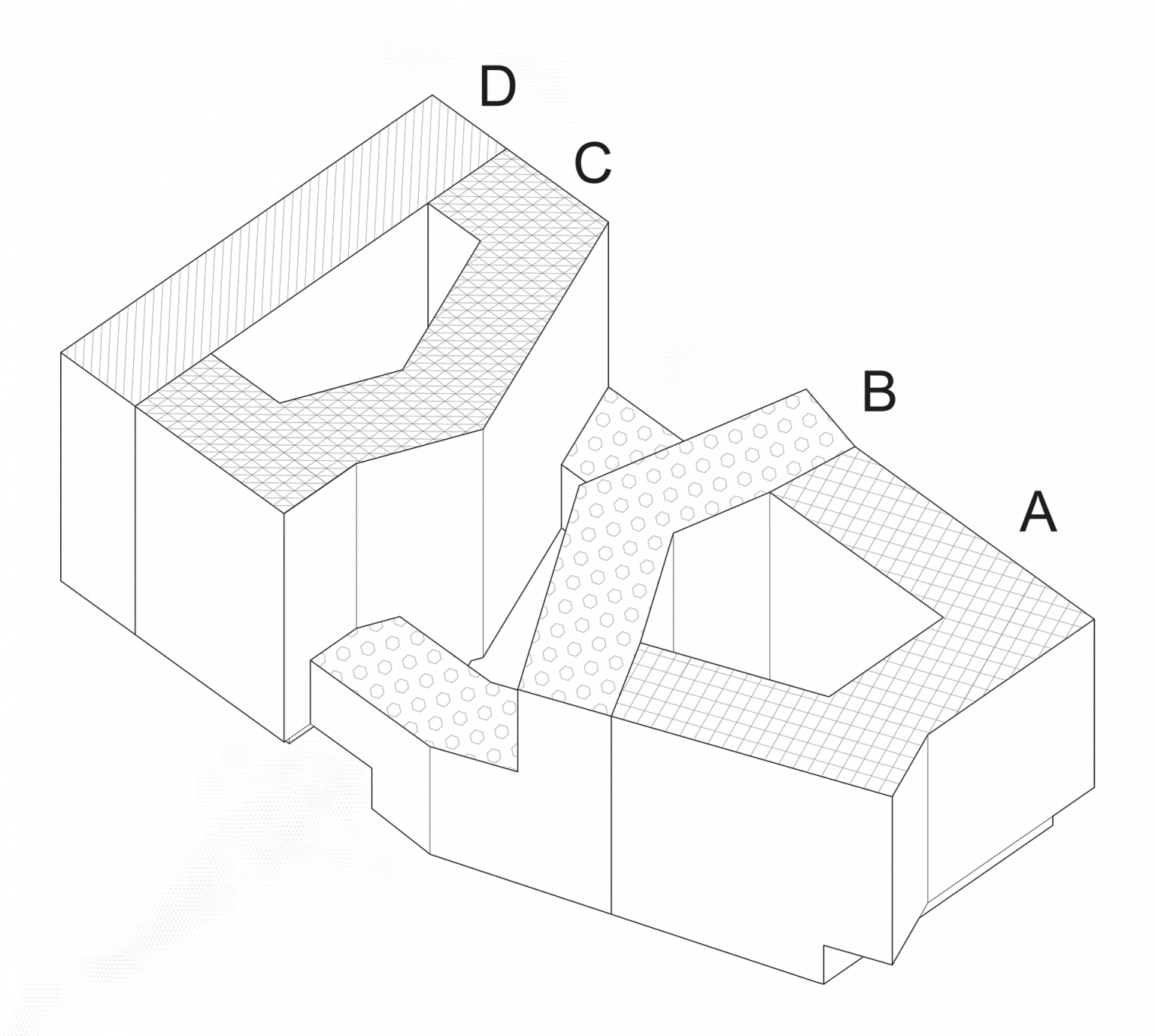 D
C
B
A