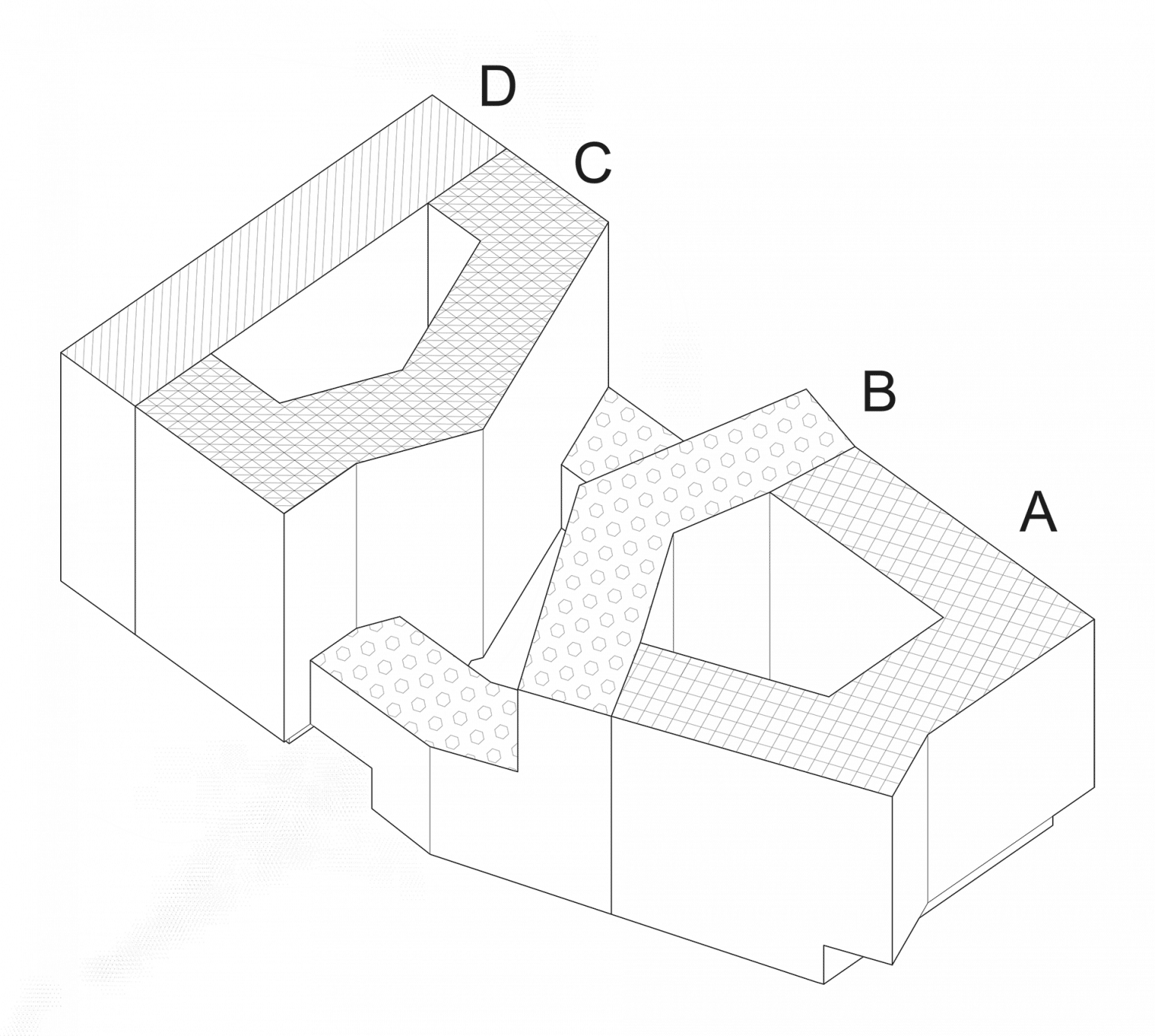 D
C
B
A