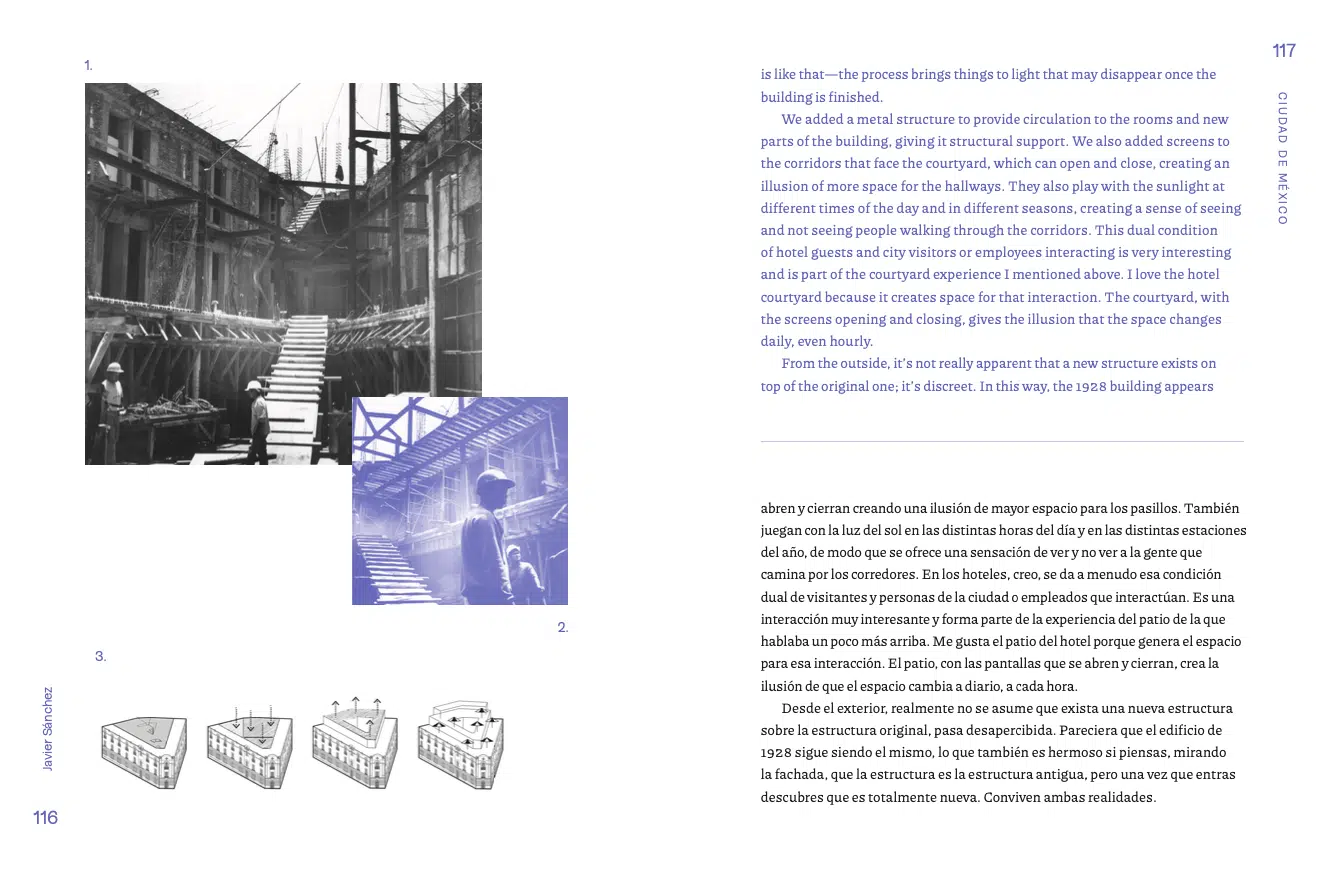 1.

2.

3.

Javier Sánchez

116

117

CIUDAD DE MÉXICO

is like that—the process brings things to light that may disappear once the building is finished.

We added a metal structure to provide circulation to the rooms and new parts of the building, giving it structural support. We also added screens to the corridors that face the courtyard, which can open and close, creating an illusion of more space for the hallways. They also play with the sunlight at different times of the day and in different seasons, creating a sense of seeing and not seeing people walking through the corridors. This dual condition of hotel guests and city visitors or employees interacting is very interesting and is part of the courtyard experience I mentioned above. I love the hotel courtyard because it creates space for that interaction. The courtyard, with the screens opening and closing, gives the illusion that the space changes daily, even hourly.

From the outside, it's not really apparent that a new structure exists on top of the original one; it's discreet. In this way, the 1928 building appears

abren y cierran creando una ilusión de mayor espacio para los pasillos. También juegan con la luz del sol en las distintas horas del día y en las distintas estaciones del año, de modo que se ofrece una sensación de ver y no ver a la gente que camina por los corredores. En los hoteles, creo, se da a menudo esa condición dual de visitantes y personas de la ciudad o empleados que interactúan. Es una interacción muy interesante y forma parte de la experiencia del patio de la que hablaba un poco más arriba. Me gusta el patio del hotel porque genera el espacio para esa interacción. El patio, con las pantallas que se abren y cierran, crea la ilusión de que el espacio cambia a diario, a cada hora.

Desde el exterior, realmente no se asume que exista una nueva estructura sobre la estructura original, pasa desapercibida. Pareciera que el edificio de 1928 sigue siendo el mismo, lo que también es hermoso si piensas, mirando la fachada, que la estructura es la estructura antigua, pero una vez que entras descubres que es totalmente nueva. Conviven ambas realidades.