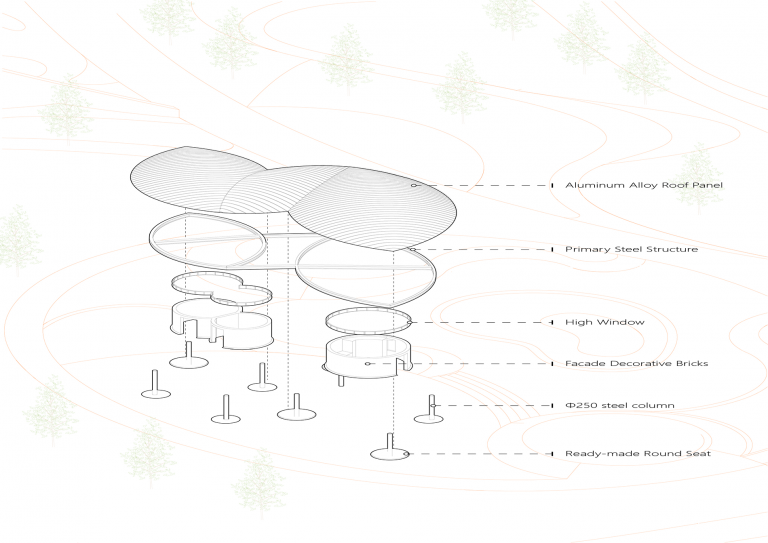 Aluminum Alloy Roof Panel

Primary Steel Structure

High Window

Facade Decorative Bricks

Φ250 steel column

Ready-made Round Seat