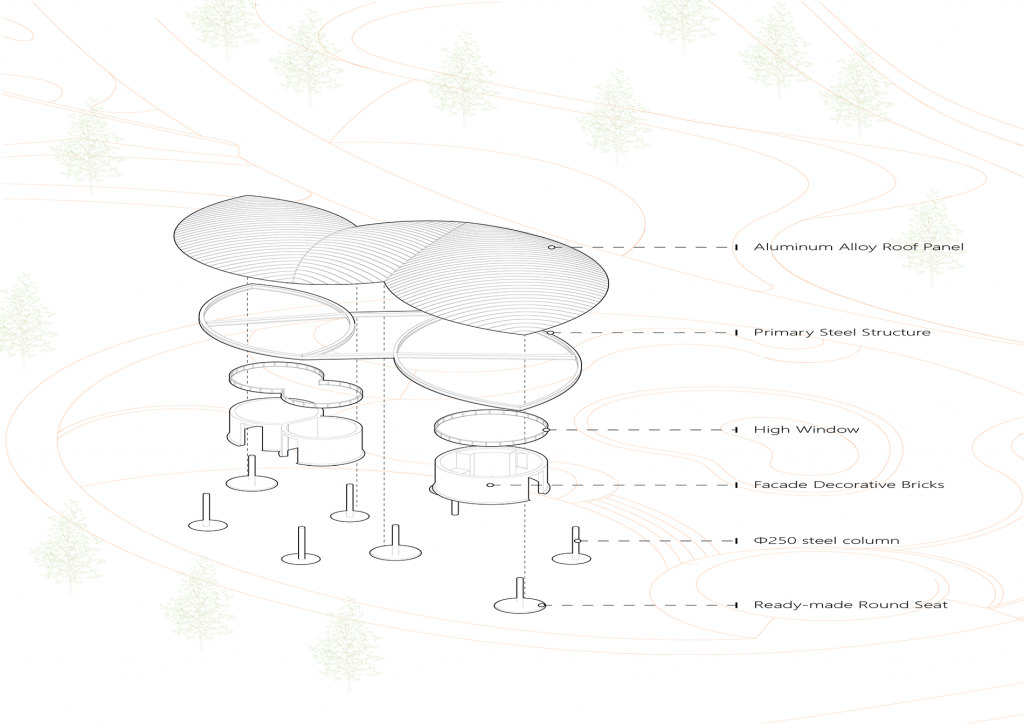 Aluminum Alloy Roof Panel

Primary Steel Structure

High Window

Facade Decorative Bricks

Φ250 steel column

Ready-made Round Seat