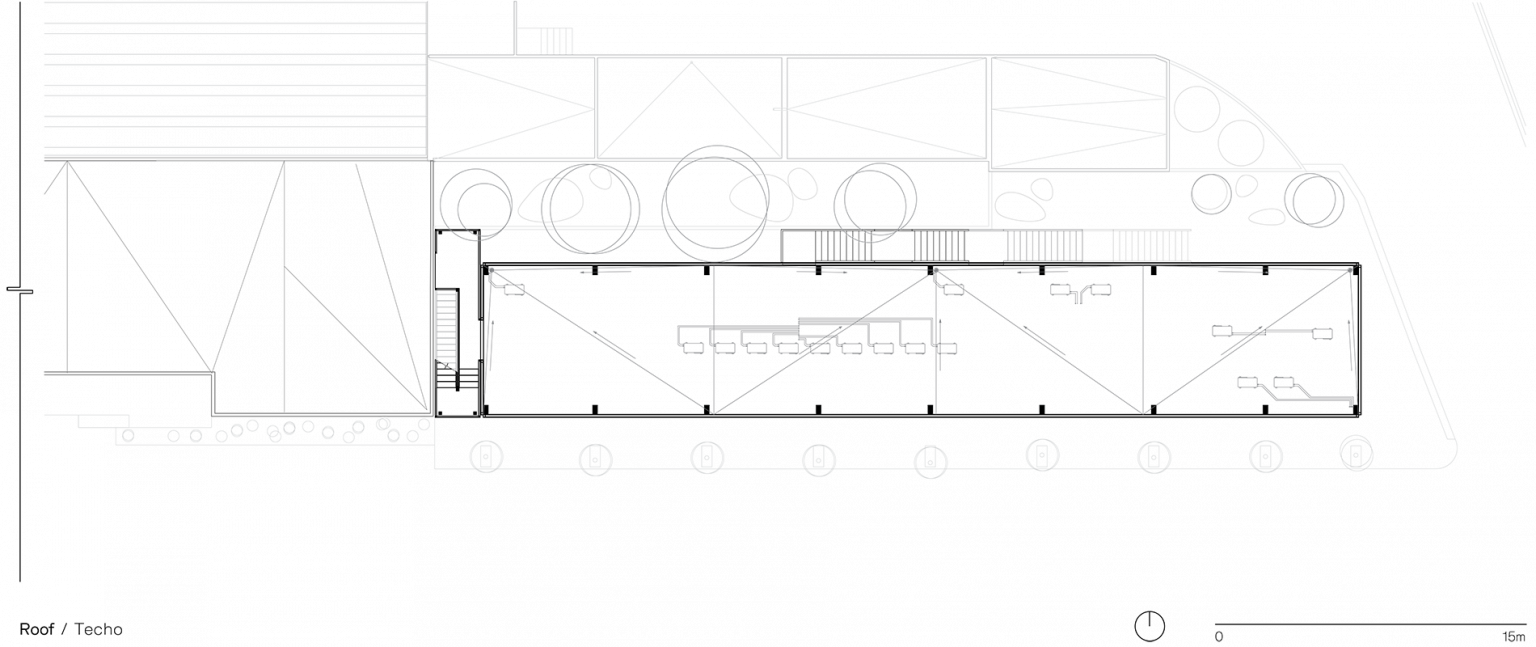 Roof / Techo

0

15m