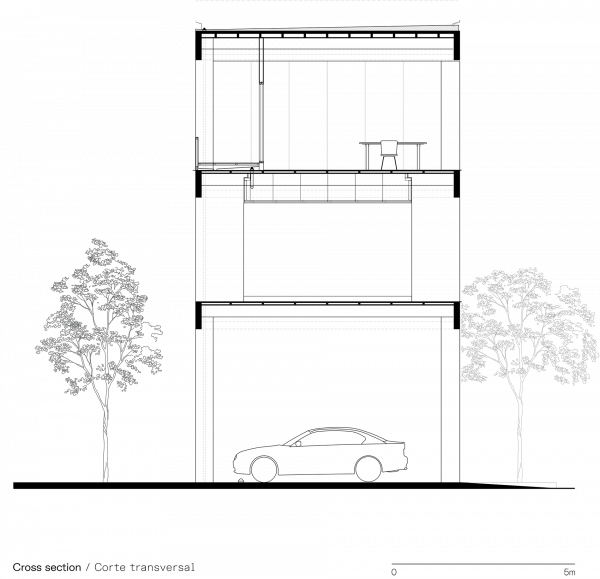 Cross section / Corte transversal

0

5m