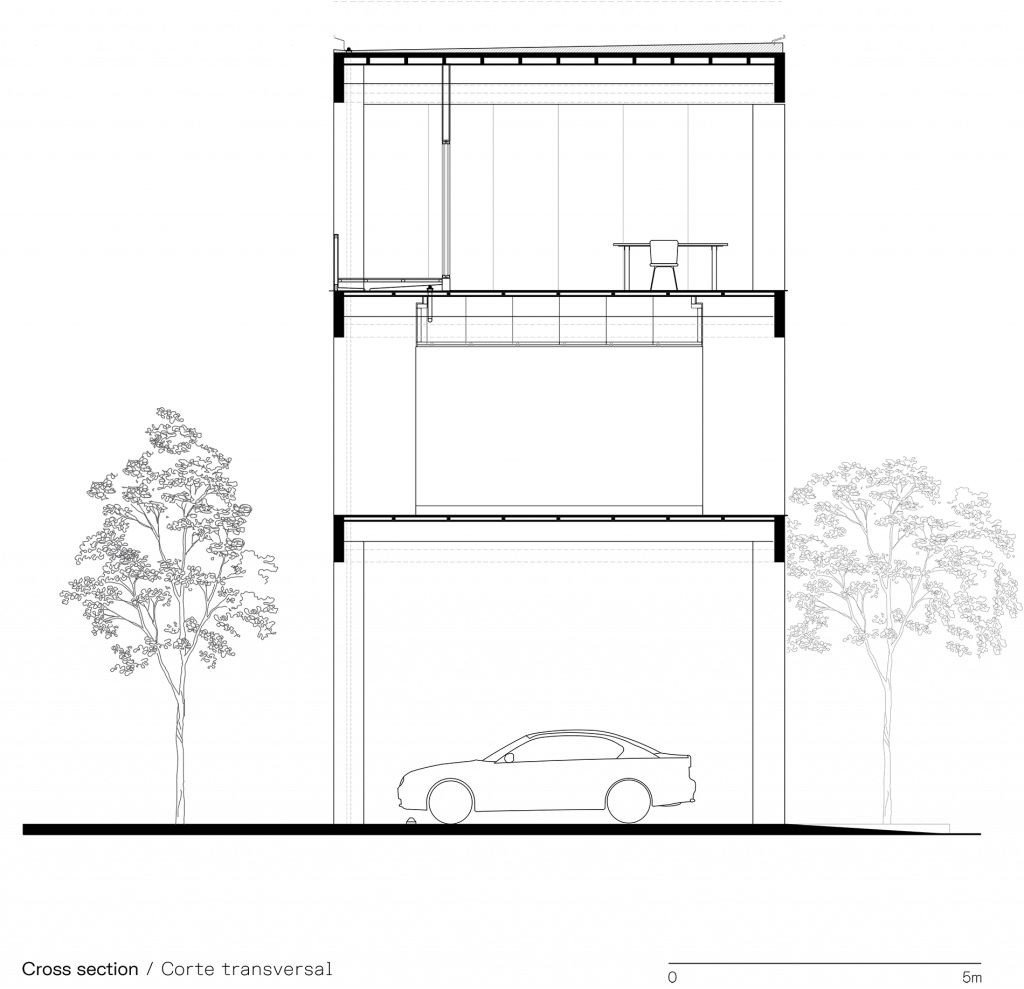 Cross section / Corte transversal

0

5m