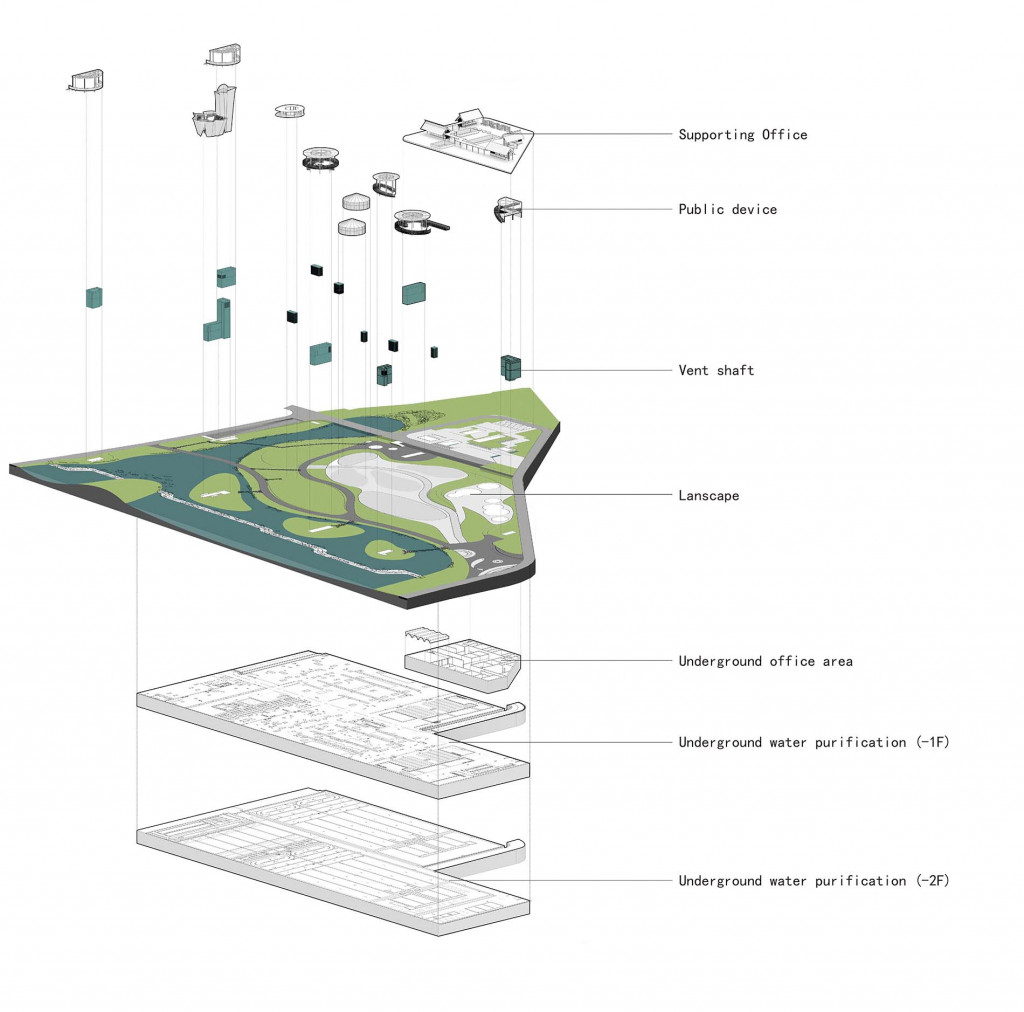 Supporting Office

Public device

Vent shaft

Lanscape

Underground office area

Underground water purification (-1F)

Underground water purification (-2F)