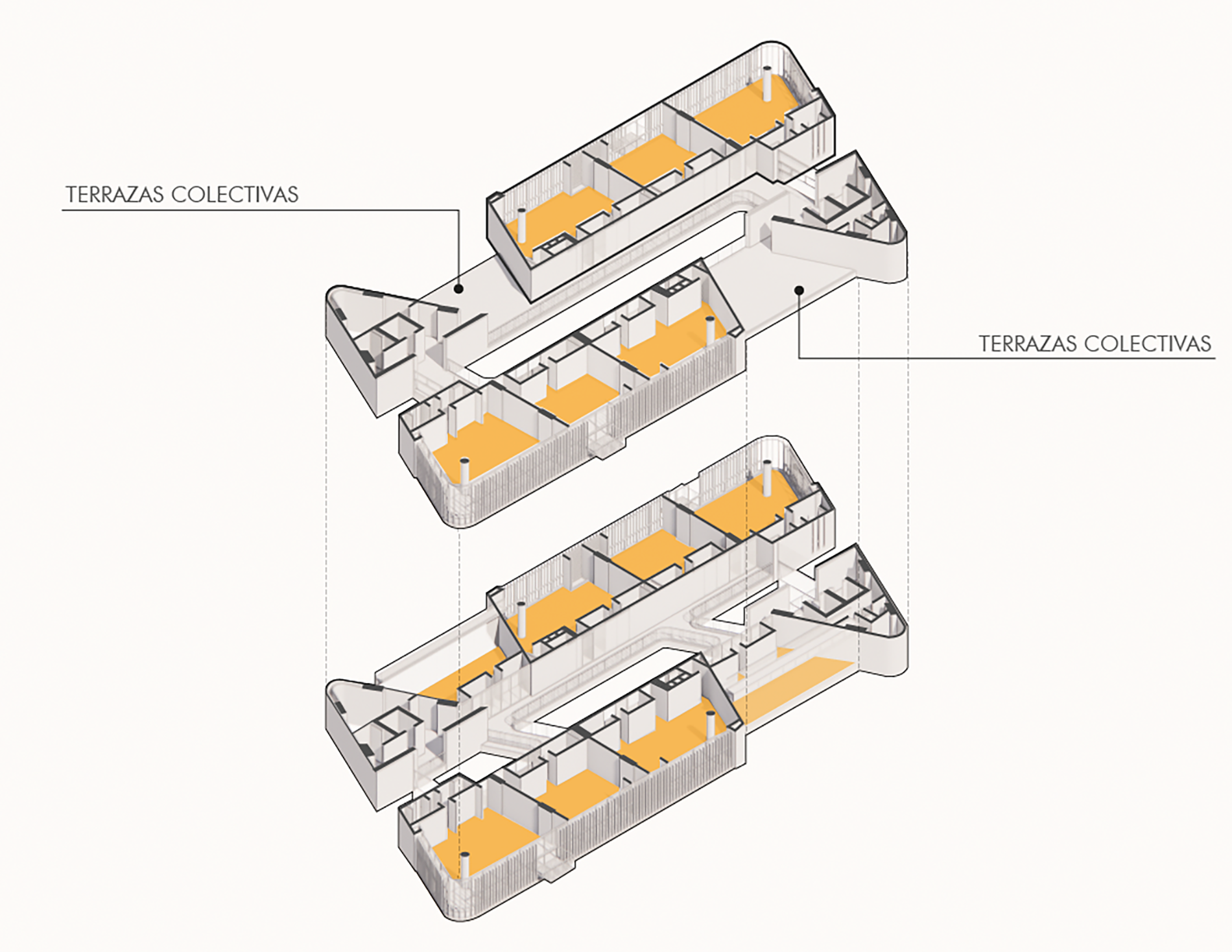 TERRAZAS COLECTIVAS

TERRAZAS COLECTIVAS