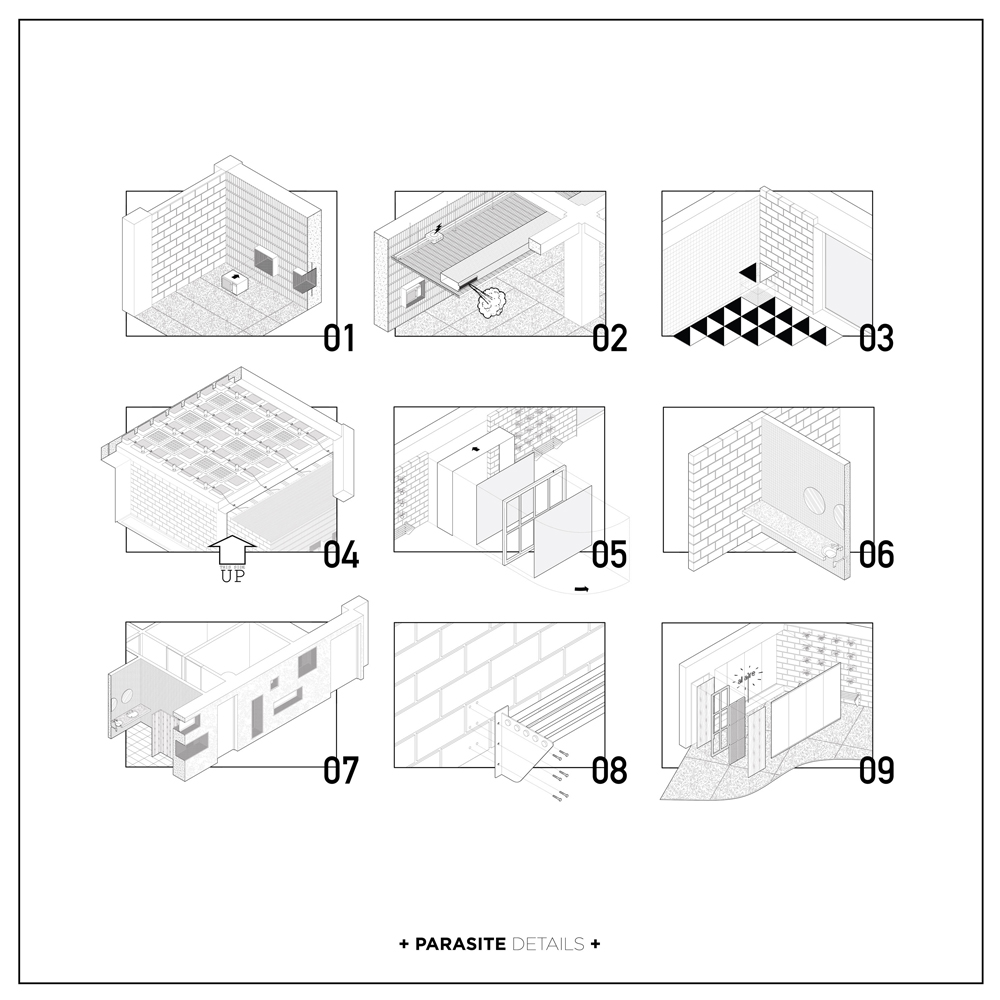 01

02

03

04
UP

05

06

07

08

09

+ PARASITE DETAILS +