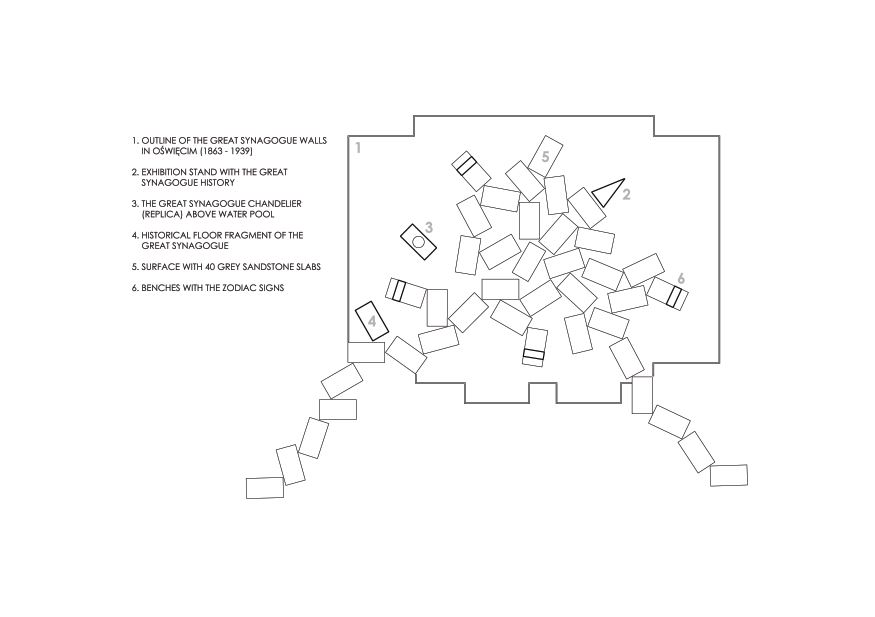 1. OUTLINE OF THE GREAT SYNAGOGUE WALLS IN OŚWIĘCIM (1863 - 1939)

2. EXHIBITION STAND WITH THE GREAT SYNAGOGUE HISTORY

3. THE GREAT SYNAGOGUE CHANDELIER (REPLICA) ABOVE WATER POOL

4. HISTORICAL FLOOR FRAGMENT OF THE GREAT SYNAGOGUE

5. SURFACE WITH 40 GREY SANDSTONE SLABS

6. BENCHES WITH THE ZODIAC SIGNS

1

5

2

3

6

4